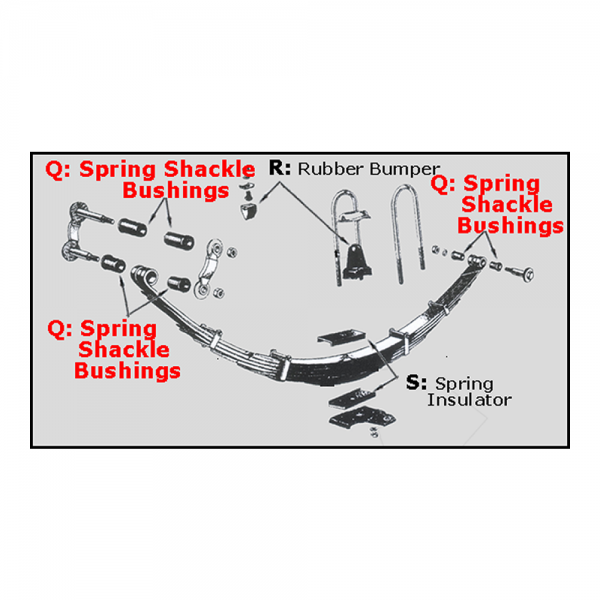 Q: Spring Shackle Bushings

R: Rubber Bumper

Q: Spring Shackle Bushings

Q: Spring Shackle Bushings

S: Spring Insulator