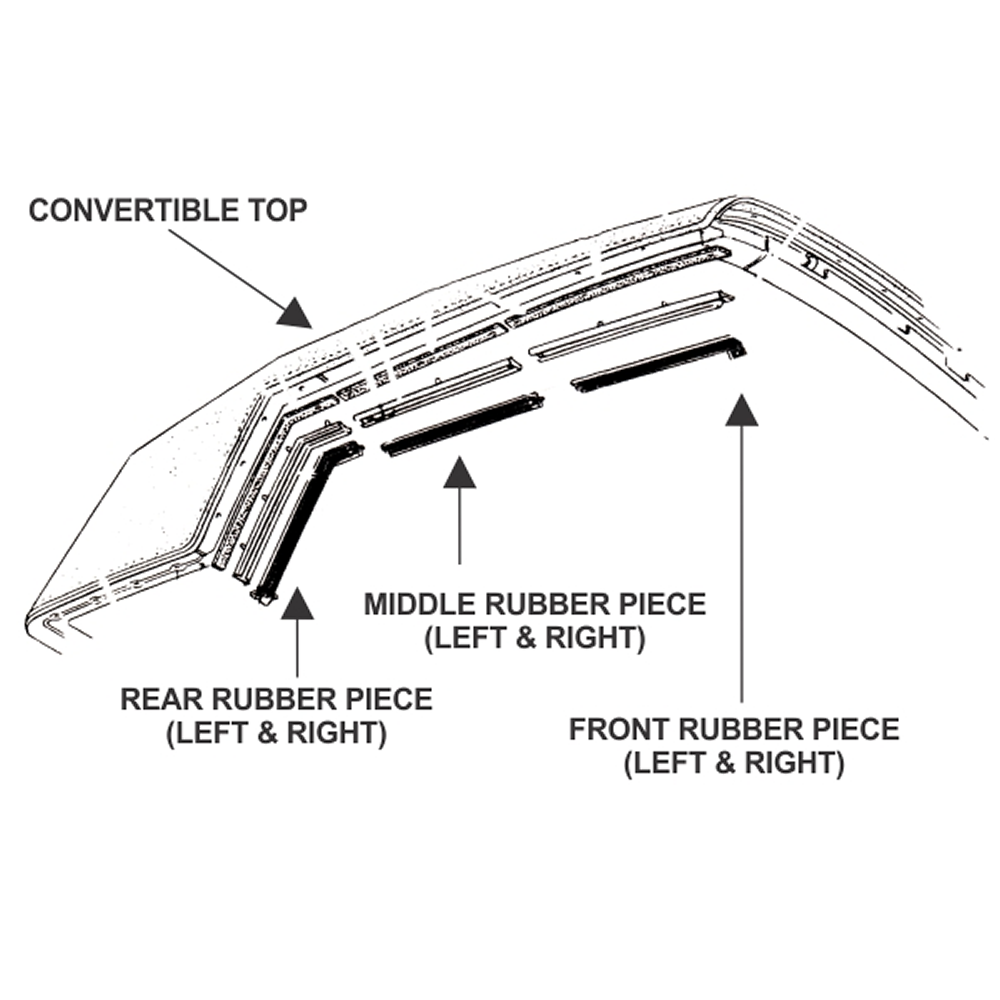 CONVERTIBLE TOP

MIDDLE RUBBER PIECE
(LEFT & RIGHT)

REAR RUBBER PIECE
(LEFT & RIGHT)

FRONT RUBBER PIECE
(LEFT & RIGHT)