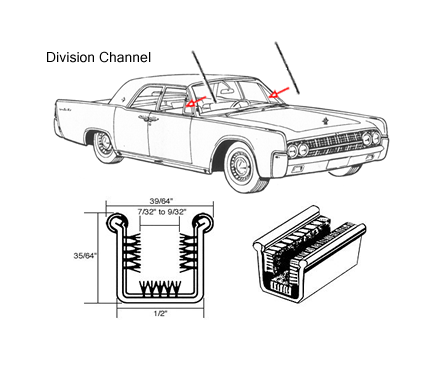 Division Channel

39/64"

7/32" to 9/32"

35/64"

1/2"